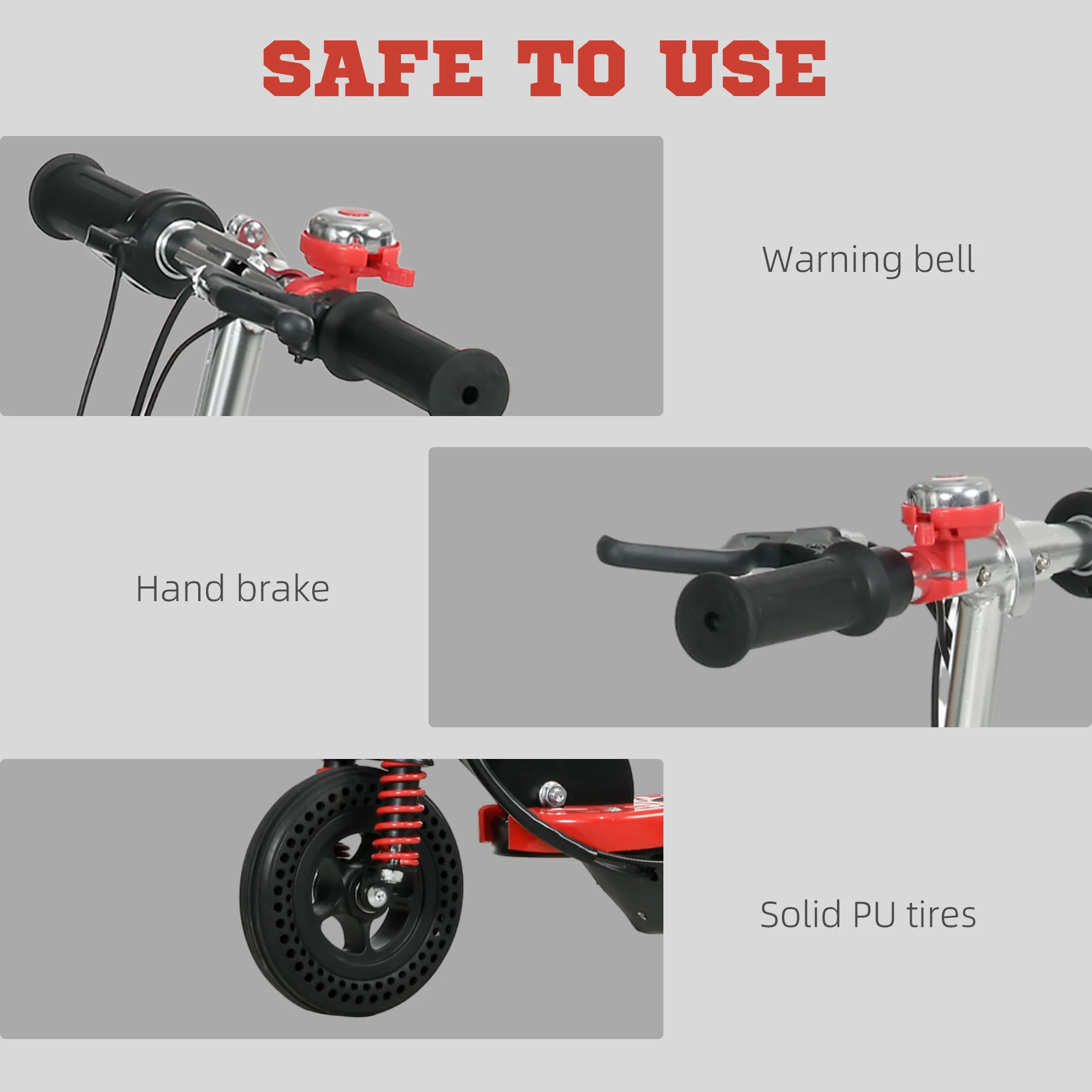 SAFE TO USE

Warning bell

Hand brake

Solid PU tires